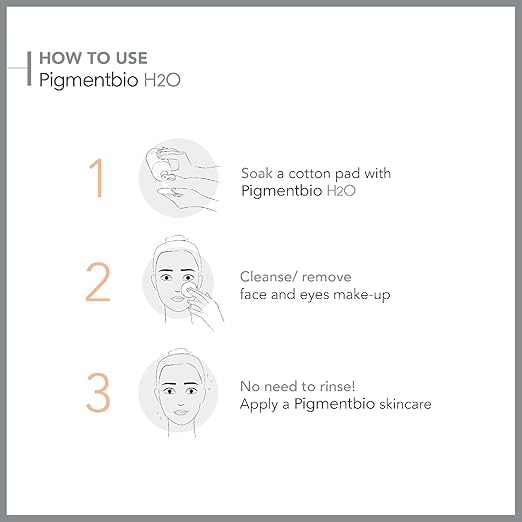 HOW TO USE
Pigmentbio H2O

1

Soak a cotton pad with Pigmentbio H2O

2

Cleanse/ remove face and eyes make-up

3

No need to rinse! Apply a Pigmentbio skincare