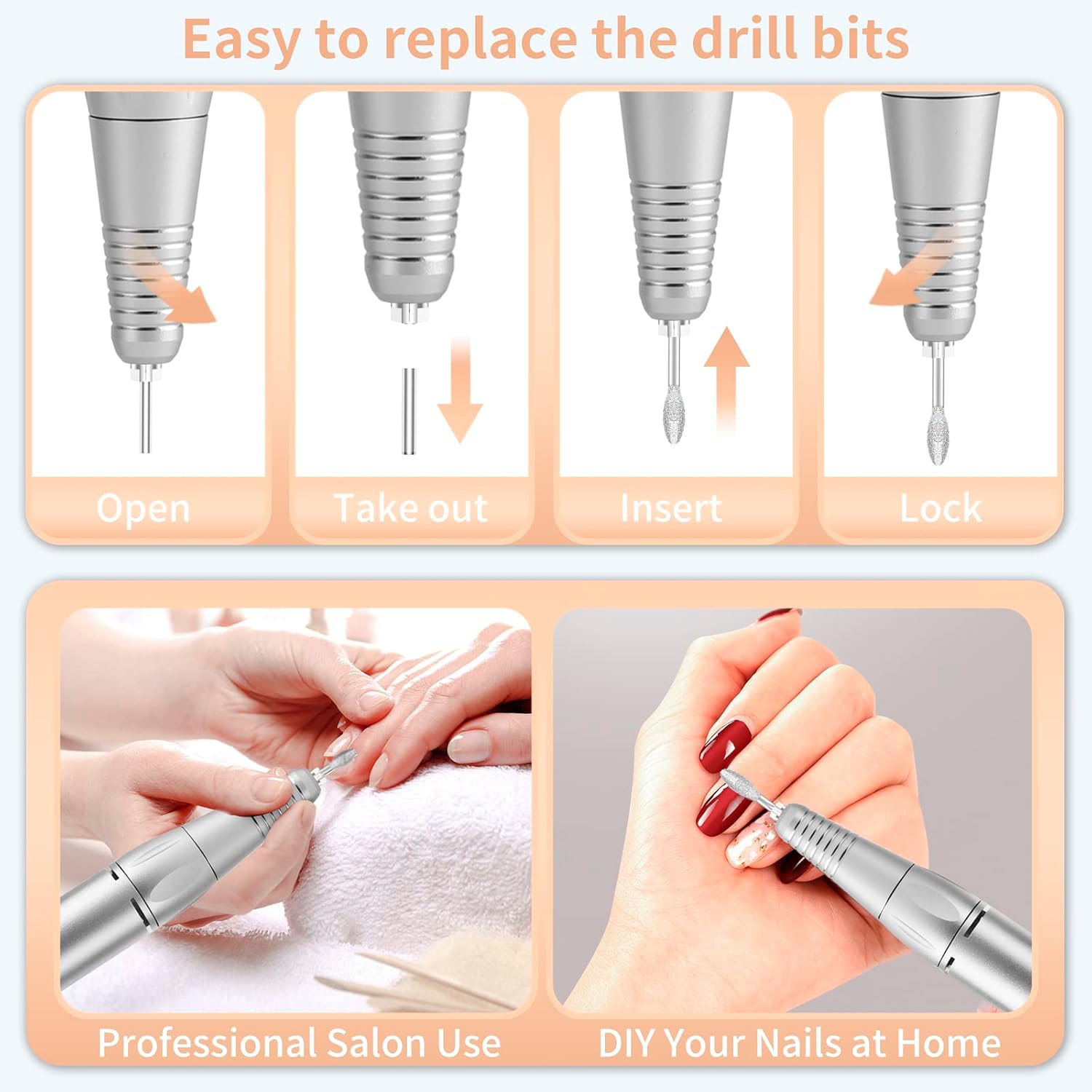 Easy to replace the drill bits

Open

Take out

Insert

Lock

Professional Salon Use

DIY Your Nails at Home